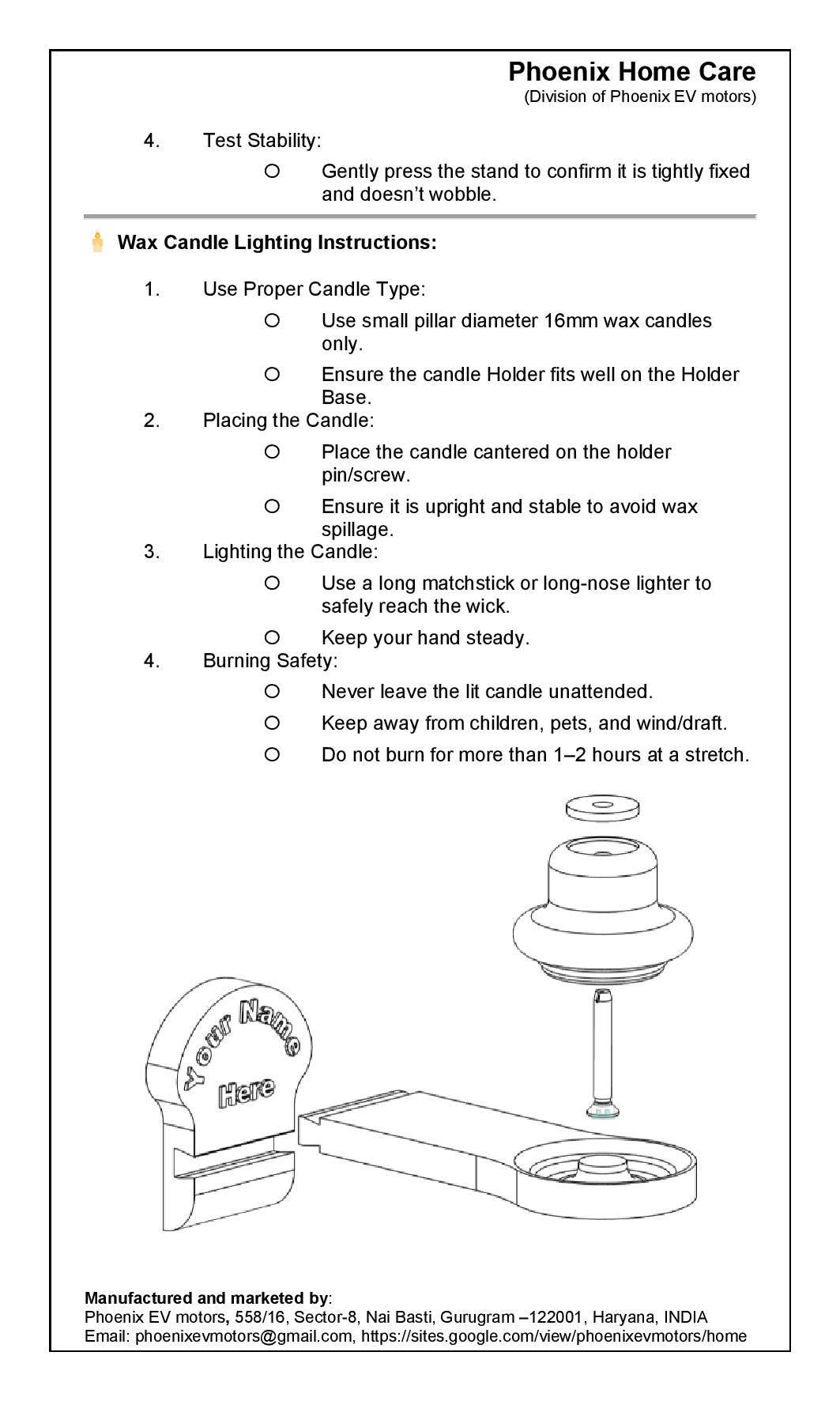 Phoenix Home Care
(Division of Phoenix EV motors)

4. Test Stability:

○ Gently press the stand to confirm it is tightly fixed and doesn't wobble.

Wax Candle Lighting Instructions:

1. Use Proper Candle Type:

○ Use small pillar diameter 16mm wax candles only.

○ Ensure the candle Holder fits well on the Holder Base.

2. Placing the Candle:

○ Place the candle cantered on the holder pin/screw.

○ Ensure it is upright and stable to avoid wax spillage.

3. Lighting the Candle:

○ Use a long matchstick or long-nose lighter to safely reach the wick.

○ Keep your hand steady.

4. Burning Safety:

○ Never leave the lit candle unattended.

○ Keep away from children, pets, and wind/draft.

○ Do not burn for more than 1–2 hours at a stretch.

Your Name Here

Manufactured and marketed by:
Phoenix EV motors, 558/16, Sector-8, Nai Basti, Gurugram –122001, Haryana, INDIA
Email: phoenixevmotors@gmail.com, https://sites.google.com/view/phoenixevmotors/home